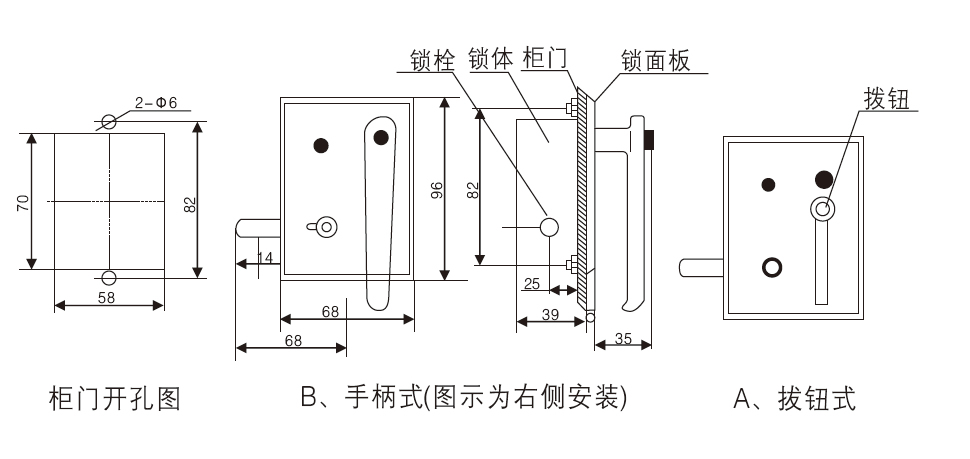 2-Φ6

70

82

58

柜门开孔图

锁栓 锁体 柜门 锁面板

96

82

14

68

68

25

39

35

B、手柄式(图示为右侧安装)

拨钮

A、拨钮式